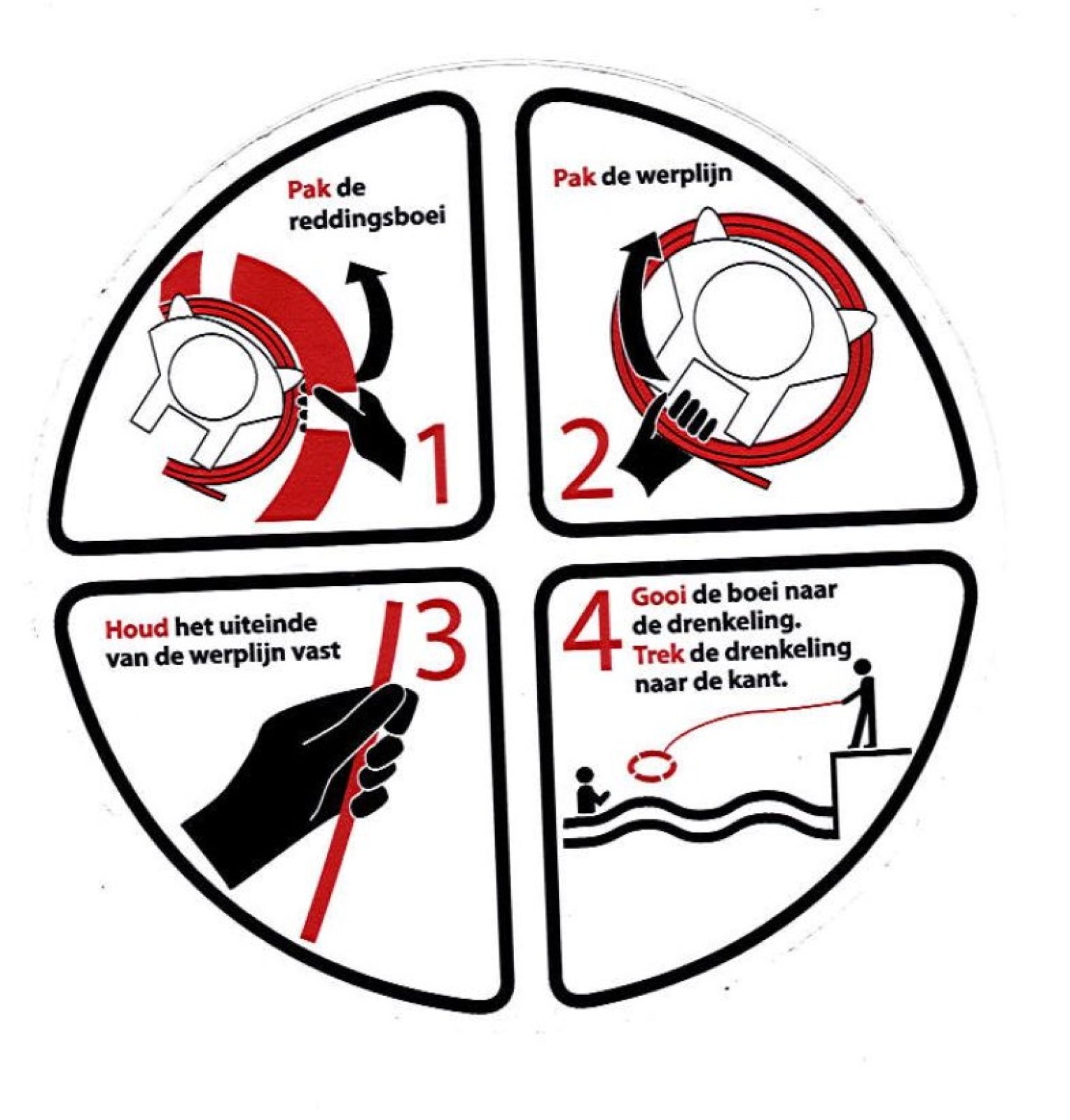 Pak de reddingsboei

1

Pak de werplijn

2

Houd het uiteinde van de werplijn vast

3

4

Gooi de boei naar de drenkeling.
Trek de drenkeling naar de kant.